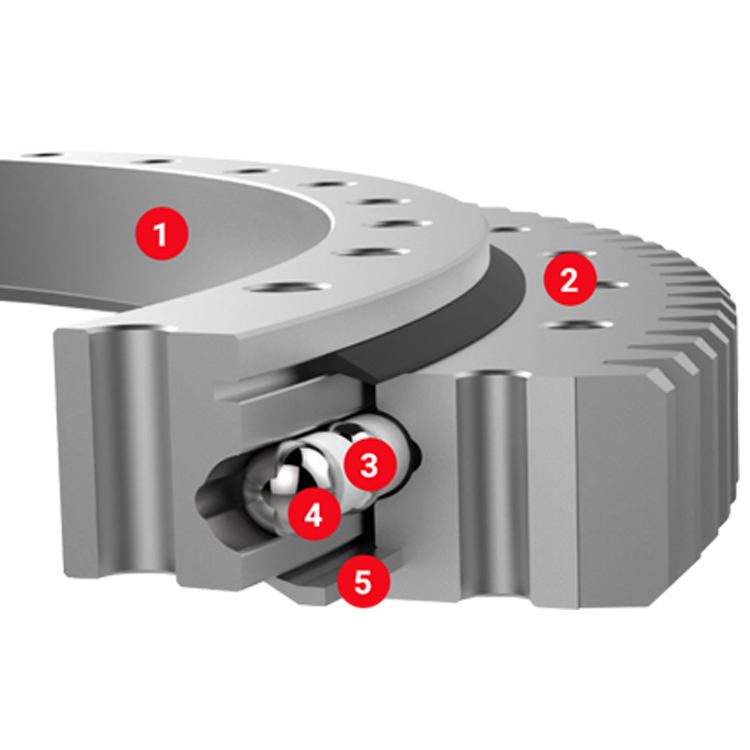 1
2
3
4
5